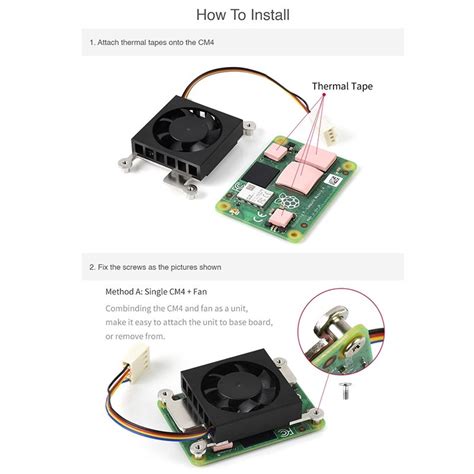 How To Install

1. Attach thermal tapes onto the CM4

Thermal Tape

2. Fix the screws as the pictures shown

Method A: Single CM4 + Fan

Combinding the CM4 and fan as a unit, make it easy to attach the unit to base board, or remove from.