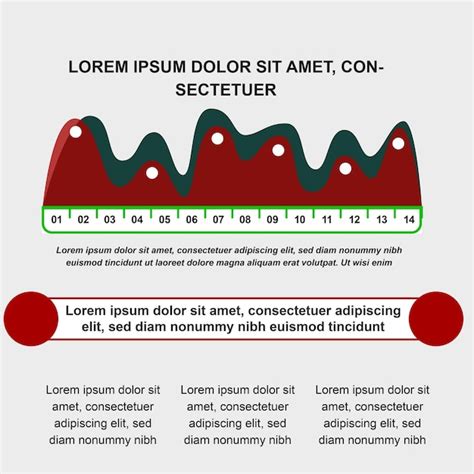 LOREM IPSUM DOLOR SIT AMET, CONSECTETUER

01 02 03 04 05 06 07 08 09 10 11 12 13 14

Lorem ipsum dolor sit amet, consectetuer adipiscing elit, sed diam nonummy nibh euismod tincidunt ut laoreet dolore magna aliquam erat volutpat. Ut wisi enim

Lorem ipsum dolor sit amet, consectetuer adipiscing elit, sed diam nonummy nibh euismod tincidunt

Lorem ipsum dolor sit amet, consectetuer adipiscing elit, sed diam nonummy nibh

Lorem ipsum dolor sit amet, consectetuer adipiscing elit, sed diam nonummy nibh

Lorem ipsum dolor sit amet, consectetuer adipiscing elit, sed diam nonummy nibh