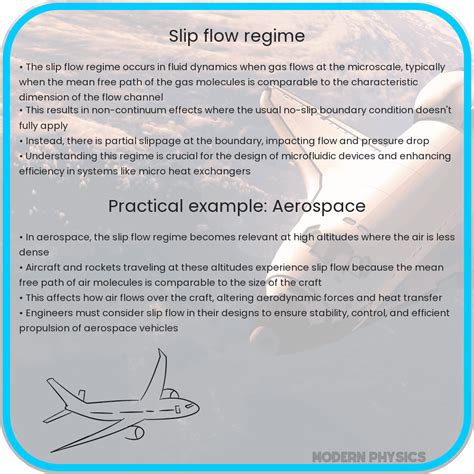 Slip flow regime

• The slip flow regime occurs in fluid dynamics when gas flows at the microscale, typically when the mean free path of the gas molecules is comparable to the characteristic dimension of the flow channel
• This results in non-continuum effects where the usual no-slip boundary condition doesn't fully apply
• Instead, there is partial slippage at the boundary, impacting flow and pressure drop
• Understanding this regime is crucial for the design of microfluidic devices and enhancing efficiency in systems like micro heat exchangers

Practical example: Aerospace

• In aerospace, the slip flow regime becomes relevant at high altitudes where the air is less dense
• Aircraft and rockets traveling at these altitudes experience slip flow because the mean free path of air molecules is comparable to the size of the craft
• This affects how air flows over the craft, altering aerodynamic forces and heat transfer
• Engineers must consider slip flow in their designs to ensure stability, control, and efficient propulsion of aerospace vehicles

MODERN PHYSICS