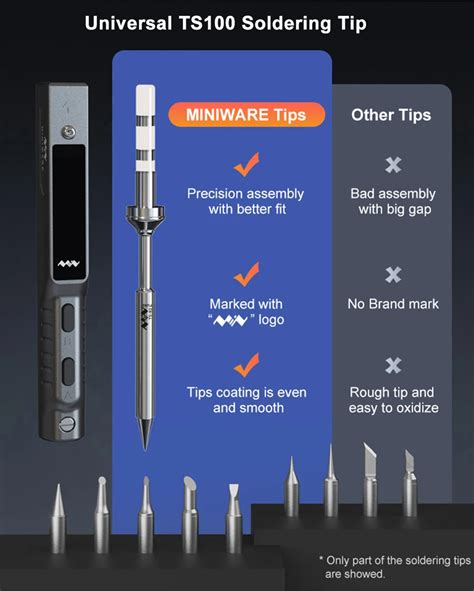 Universal TS100 Soldering Tip

MINIWARE Tips

Precision assembly with better fit

Marked with " " logo

Tips coating is even and smooth

Other Tips

Bad assembly with big gap

No Brand mark

Rough tip and easy to oxidize

* Only part of the soldering tips are showed.