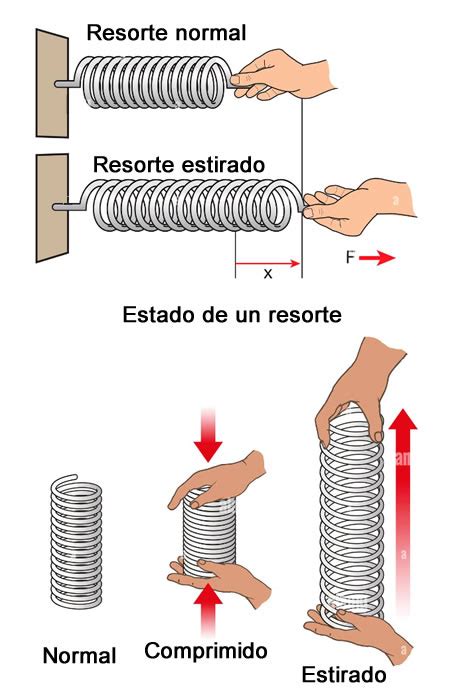 Resorte normal

Resorte estirado

x

F

Estado de un resorte

Normal

Comprimido

Estirado