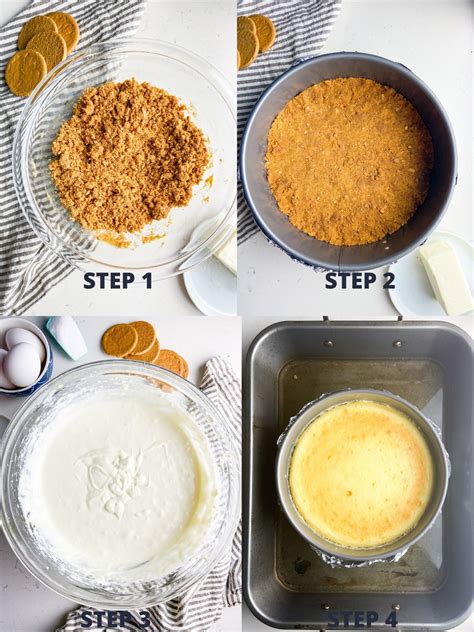 STEP 1

STEP 2

STEP 3

STEP 4