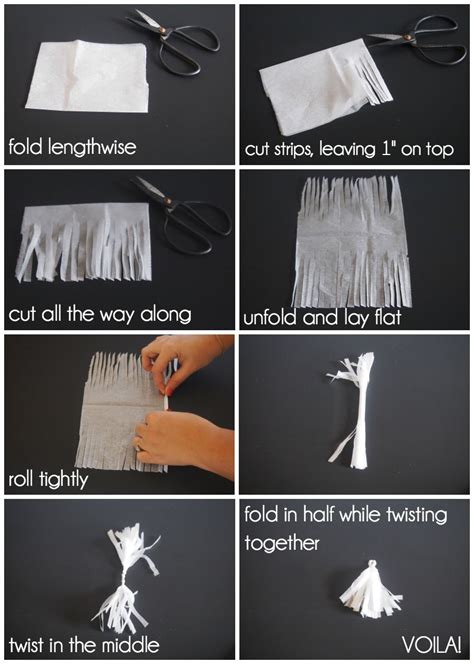 fold lengthwise

cut strips, leaving 1" on top

cut all the way along

unfold and lay flat

roll tightly

twist in the middle

fold in half while twisting together

VOILA!