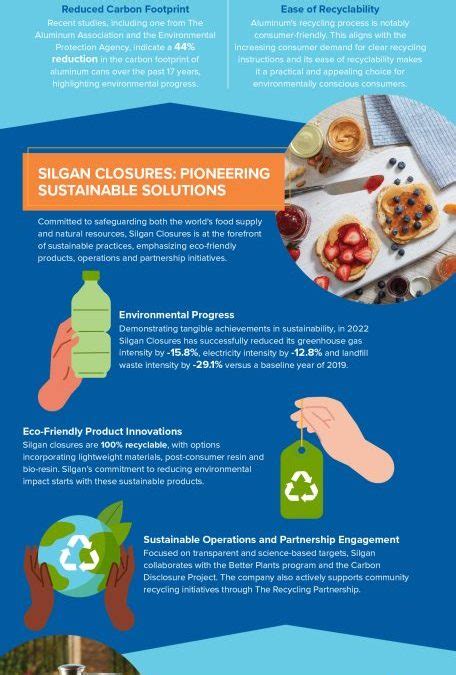 Reduced Carbon Footprint

Recent studies, including one from The Aluminum Association and the Environmental Protection Agency, indicate a 44% reduction in the carbon footprint of aluminum cans over the past 17 years, highlighting environmental progress.

Ease of Recyclability

Aluminum's recycling process is notably consumer-friendly. This aligns with the increasing consumer demand for clear recycling instructions and its ease of recyclability makes it a practical and appealing choice for environmentally conscious consumers.

SILGAN CLOSURES: PIONEERING SUSTAINABLE SOLUTIONS

Committed to safeguarding both the world's food supply and natural resources, Silgan Closures is at the forefront of sustainable practices, emphasizing eco-friendly products, operations and partnership initiatives.

Environmental Progress

Demonstrating tangible achievements in sustainability, in 2022 Silgan Closures has successfully reduced its greenhouse gas intensity by -15.8%, electricity intensity by -12.8% and landfill waste intensity by -29.1% versus a baseline year of 2019.

Eco-Friendly Product Innovations

Silgan closures are 100% recyclable, with options incorporating lightweight materials, post-consumer resin and bio-resin. Silgan's commitment to reducing environmental impact starts with these sustainable products.

Sustainable Operations and Partnership Engagement

Focused on transparent and science-based targets, Silgan collaborates with the Better Plants program and the Carbon Disclosure Project. The company also actively supports community recycling initiatives through The Recycling Partnership.