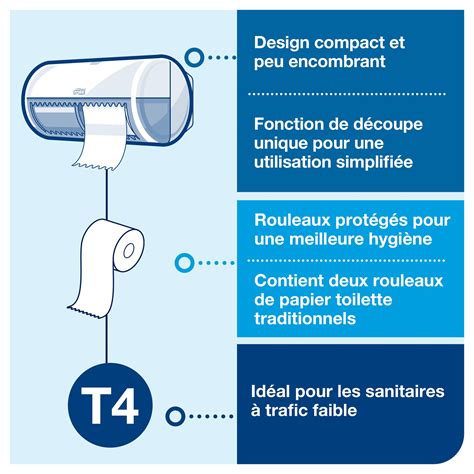 Design compact et peu encombrant

Fonction de découpe unique pour une utilisation simplifiée

Rouleaux protégés pour une meilleure hygiène

Contient deux rouleaux de papier toilette traditionnels

T4

Idéal pour les sanitaires à trafic faible