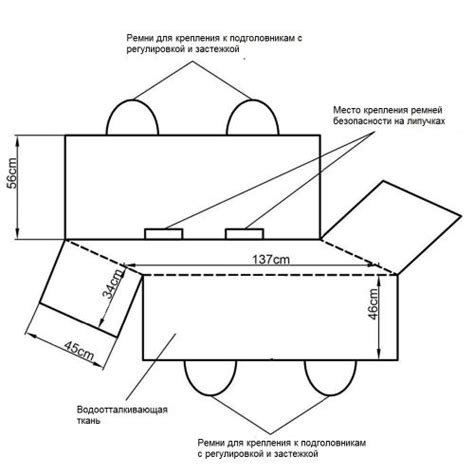 Ремни для крепления к подголовникам с регулировкой и застежкой

Место крепления ремней безопасности на липучках

56cm

137cm

34cm

46cm

45cm

Водоотталкивающая ткань

Ремни для крепления к подголовникам с регулировкой и застежкой