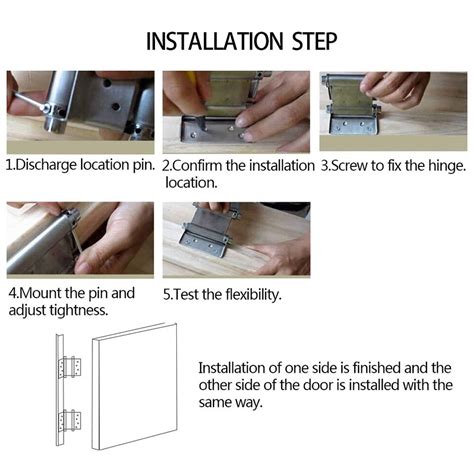 INSTALLATION STEP

1.Discharge location pin.

2.Confirm the installation location.

3.Screw to fix the hinge.

4.Mount the pin and adjust tightness.

5.Test the flexibility.

Installation of one side is finished and the other side of the door is installed with the same way.