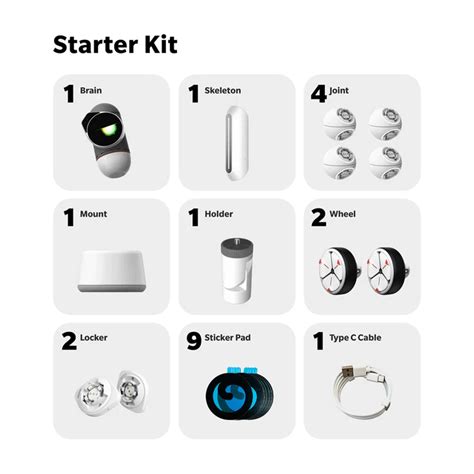 Starter Kit

1 Brain

1 Skeleton

4 Joint

1 Mount

1 Holder

2 Wheel

2 Locker

9 Sticker Pad

1 Type C Cable