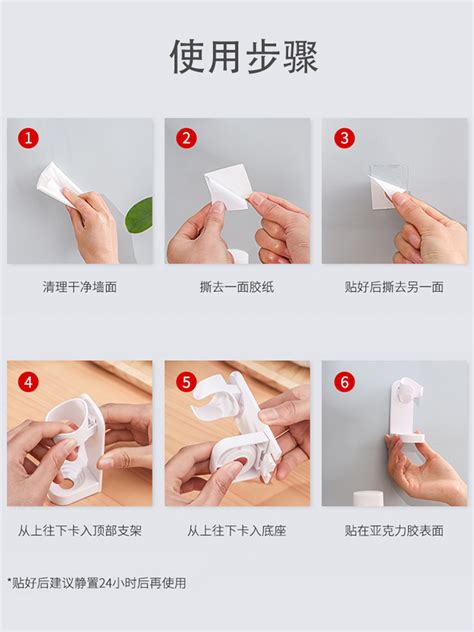 使用步骤

1
清理干净墙面

2
撕去一面胶纸

3
贴好后撕去另一面

4
从上往下卡入顶部支架

5
从上往下卡入底座

6
贴在亚克力胶表面

*贴好后建议静置24小时后再使用