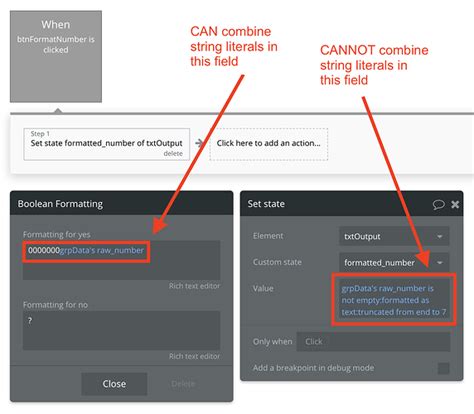 When
btnFormatNumber is clicked

CAN combine string literals in this field

CANNOT combine string literals in this field

Step 1
Set state formatted_number of txtOutput
delete

Click here to add an action...

Boolean Formatting

Formatting for yes
0000000grpData's raw_number

Rich text editor

Formatting for no
?

Rich text editor

Close

Delete

Set state

Element
txtOutput

Custom state
formatted_number

Value
grpData's raw_number is not empty:formatted as text:truncated from end to 7

Only when
Click

Add a breakpoint in debug mode