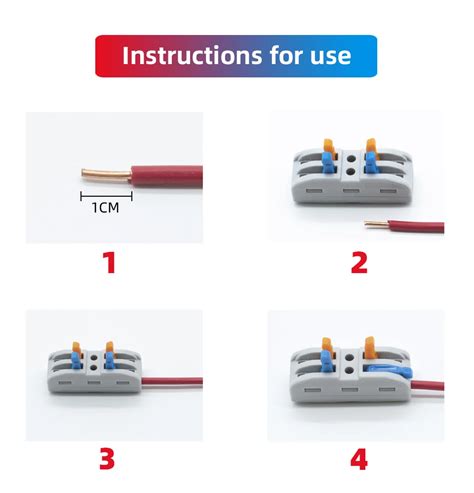 Instructions for use

1CM

1

2

3

4