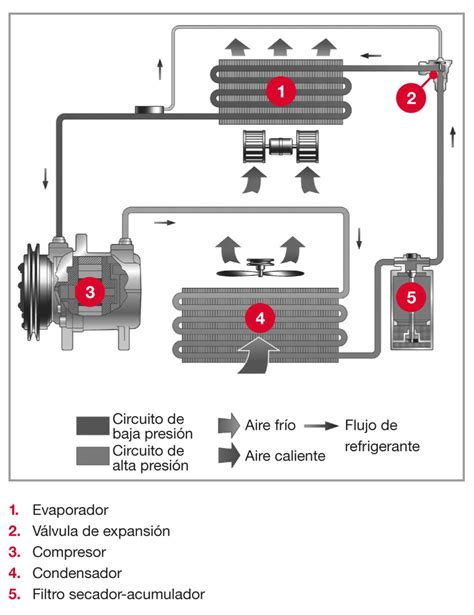 1

2

3

4

5

Circuito de baja presión

Circuito de alta presión

Aire frío

Aire caliente

Flujo de refrigerante

1. Evaporador
2. Válvula de expansión
3. Compresor
4. Condensador
5. Filtro secador-acumulador