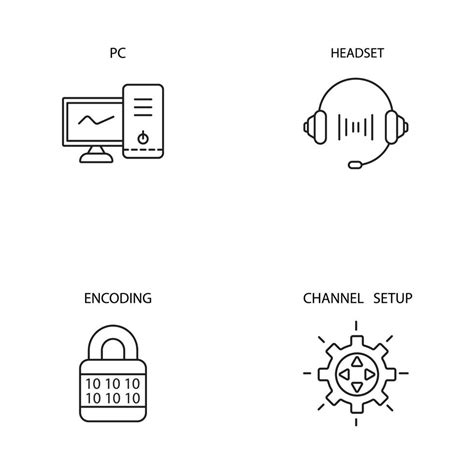 PC

HEADSET

ENCODING

10 10 10
10 10 10

CHANNEL SETUP