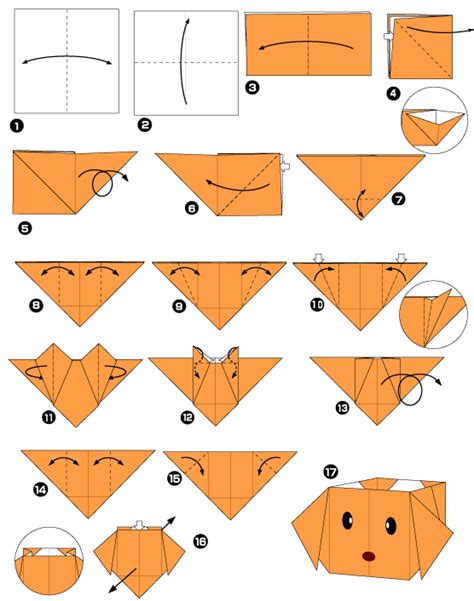 1
2
3
4
5
6
7
8
9
10
11
12
13
14
15
16
17