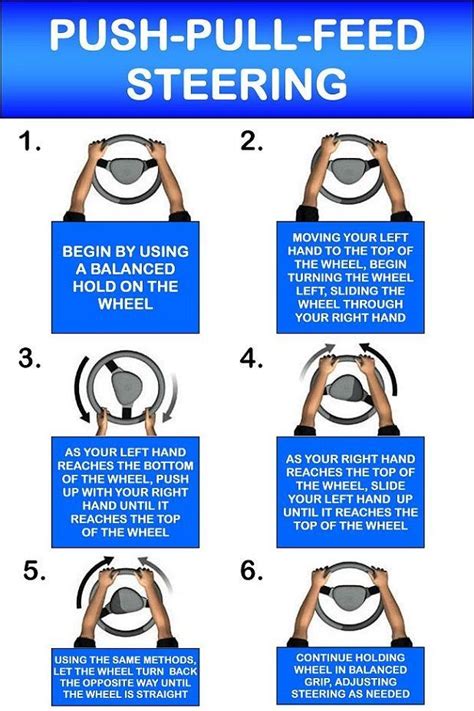 PUSH-PULL-FEED STEERING

1.

BEGIN BY USING A BALANCED HOLD ON THE WHEEL

2.

MOVING YOUR LEFT HAND TO THE TOP OF THE WHEEL, BEGIN TURNING THE WHEEL LEFT, SLIDING THE WHEEL THROUGH YOUR RIGHT HAND

3.

AS YOUR LEFT HAND REACHES THE BOTTOM OF THE WHEEL, PUSH UP WITH YOUR RIGHT HAND UNTIL IT REACHES THE TOP OF THE WHEEL

4.

AS YOUR RIGHT HAND REACHES THE TOP OF THE WHEEL, SLIDE YOUR LEFT HAND UP UNTIL IT REACHES THE TOP OF THE WHEEL

5.

USING THE SAME METHODS, LET THE WHEEL TURN BACK THE OPPOSITE WAY UNTIL THE WHEEL IS STRAIGHT

6.

CONTINUE HOLDING WHEEL IN BALANCED GRIP, ADJUSTING STEERING AS NEEDED