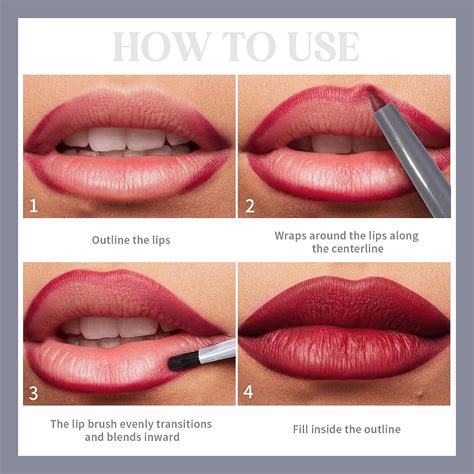 HOW TO USE

1

Outline the lips

2

Wraps around the lips along the centerline

3

The lip brush evenly transitions and blends inward

4

Fill inside the outline