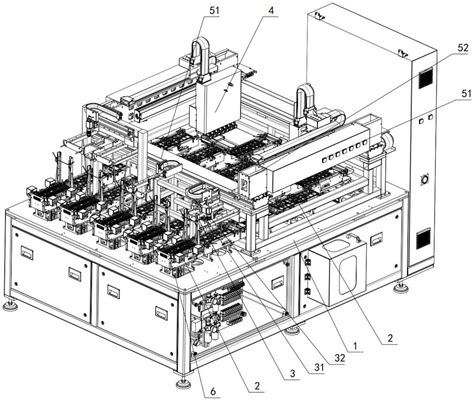 51
4
52
51
2
1
32
31
3
2
6