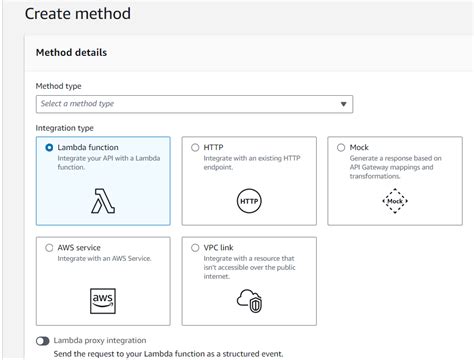 Create method

Method details

Method type

Select a method type

Integration type

Lambda function
Integrate your API with a Lambda function.

HTTP
Integrate with an existing HTTP endpoint.

HTTP

Mock
Generate a response based on API Gateway mappings and transformations.

Mock

AWS service
Integrate with an AWS Service.

aws

VPC link
Integrate with a resource that isn't accessible over the public internet.

Lambda proxy integration
Send the request to your Lambda function as a structured event.