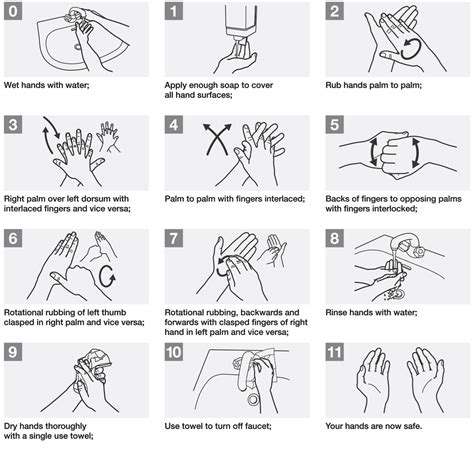 0
Wet hands with water;

1
Apply enough soap to cover all hand surfaces;

2
Rub hands palm to palm;

3
Right palm over left dorsum with interlaced fingers and vice versa;

4
Palm to palm with fingers interlaced;

5
Backs of fingers to opposing palms with fingers interlocked;

6
Rotational rubbing of left thumb clasped in right palm and vice versa;

7
Rotational rubbing, backwards and forwards with clasped fingers of right hand in left palm and vice versa;

8
Rinse hands with water;

9
Dry hands thoroughly with a single use towel;

10
Use towel to turn off faucet;

11
Your hands are now safe.