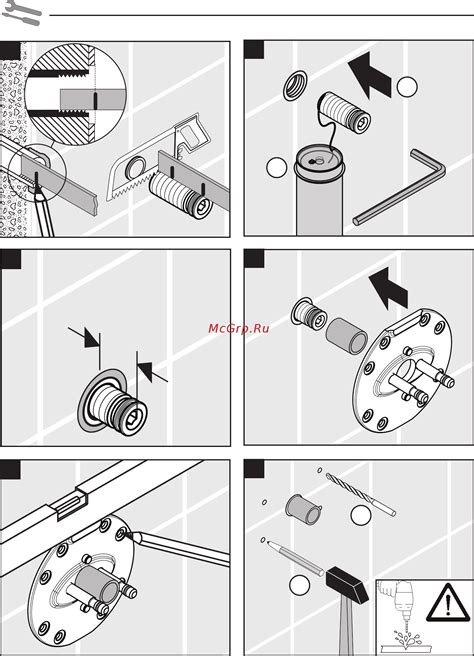 McGrp.Ru