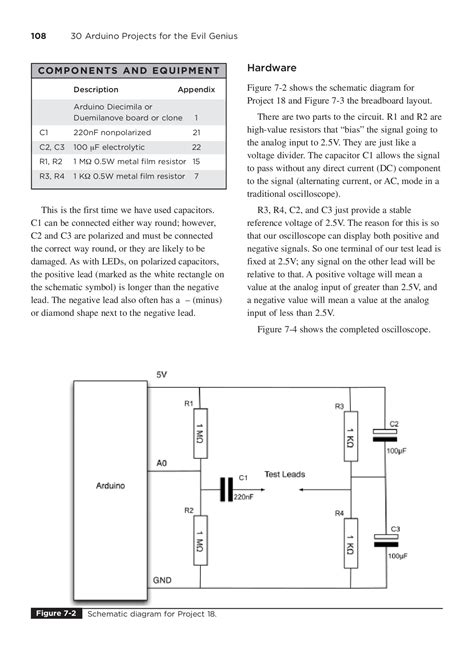 108 30 Arduino Projects for the Evil Genius

COMPONENTS AND EQUIPMENT

| | Description | Appendix |
|---|---|---|
| | Arduino Diecimila or Duemilanove board or clone | 1 |
| C1 | 220nF nonpolarized | 21 |
| C2, C3 | 100 µF electrolytic | 22 |
| R1, R2 | 1 MΩ 0.5W metal film resistor | 15 |
| R3, R4 | 1 KΩ 0.5W metal film resistor | 7 |

This is the first time we have used capacitors. C1 can be connected either way round; however, C2 and C3 are polarized and must be connected the correct way round, or they are likely to be damaged. As with LEDs, on polarized capacitors, the positive lead (marked as the white rectangle on the schematic symbol) is longer than the negative lead. The negative lead also often has a – (minus) or diamond shape next to the negative lead.

Hardware

Figure 7-2 shows the schematic diagram for Project 18 and Figure 7-3 the breadboard layout.

There are two parts to the circuit. R1 and R2 are high-value resistors that "bias" the signal going to the analog input to 2.5V. They are just like a voltage divider. The capacitor C1 allows the signal to pass without any direct current (DC) component to the signal (alternating current, or AC, mode in a traditional oscilloscope).

R3, R4, C2, and C3 just provide a stable reference voltage of 2.5V. The reason for this is so that our oscilloscope can display both positive and negative signals. So one terminal of our test lead is fixed at 2.5V; any signal on the other lead will be relative to that. A positive voltage will mean a value at the analog input of greater than 2.5V, and a negative value will mean a value at the analog input of less than 2.5V.

Figure 7-4 shows the completed oscilloscope.

5V
R1
1 MΩ
R3
1 KΩ
C2
100µF
A0
Arduino
C1
220nF
Test Leads
R2
1 MΩ
R4
1 KΩ
C3
100µF
GND

Figure 7-2 Schematic diagram for Project 18.