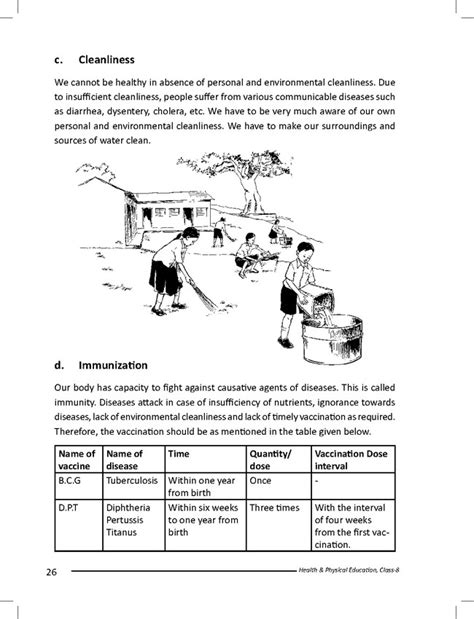 c. Cleanliness

We cannot be healthy in absence of personal and environmental cleanliness. Due to insufficient cleanliness, people suffer from various communicable diseases such as diarrhea, dysentery, cholera, etc. We have to be very much aware of our own personal and environmental cleanliness. We have to make our surroundings and sources of water clean.

d. Immunization

Our body has capacity to fight against causative agents of diseases. This is called immunity. Diseases attack in case of insufficiency of nutrients, ignorance towards diseases, lack of environmental cleanliness and lack of timely vaccination as required. Therefore, the vaccination should be as mentioned in the table given below.

| Name of vaccine | Name of disease | Time | Quantity/ dose | Vaccination Dose interval |
|---|---|---|---|---|
| B.C.G | Tuberculosis | Within one year from birth | Once | - |
| D.P.T | Diphtheria Pertussis Titanus | Within six weeks to one year from birth | Three times | With the interval of four weeks from the first vaccination. |

26 Health & Physical Education, Class-8