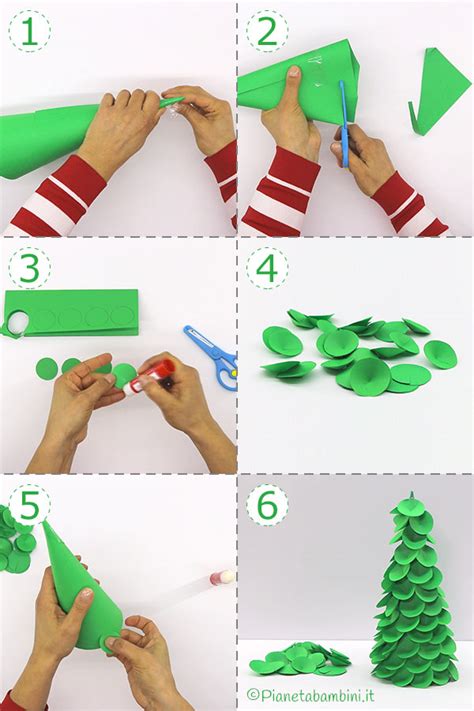 1

2

3

4

5

6

©Pianetabambini.it