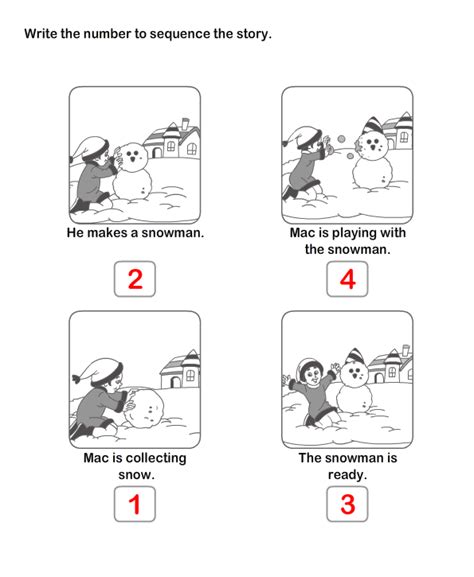 Write the number to sequence the story.

He makes a snowman.

2

Mac is playing with the snowman.

4

Mac is collecting snow.

1

The snowman is ready.

3