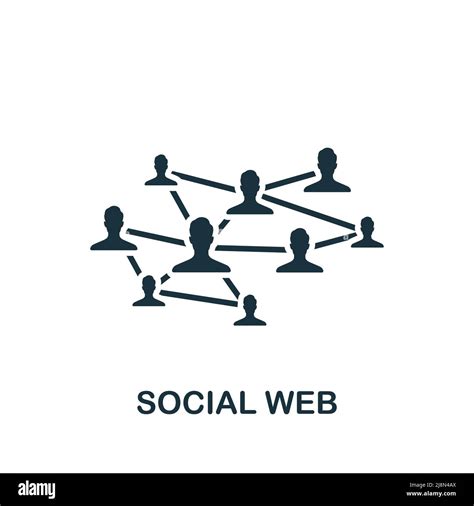 SOCIAL WEB

alamy

Image ID: 2J8N4AX
www.alamy.com