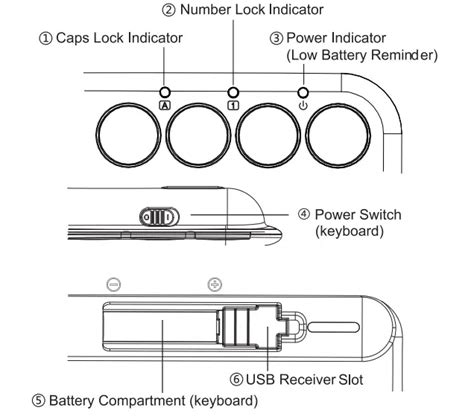 ② Number Lock Indicator

① Caps Lock Indicator

③ Power Indicator (Low Battery Reminder)

A

1

④ Power Switch (keyboard)

⑥ USB Receiver Slot

⑤ Battery Compartment (keyboard)