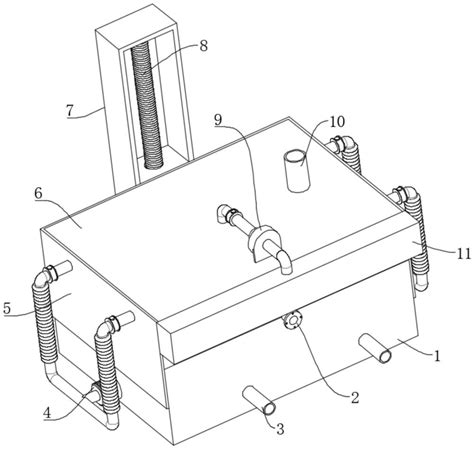 8
7
9
10
6
11
5
1
2
4
3