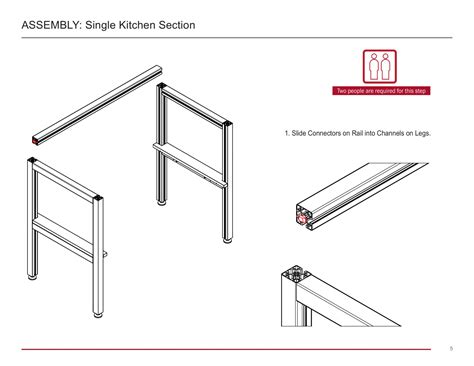 ASSEMBLY: Single Kitchen Section

Two people are required for this step

1. Slide Connectors on Rail into Channels on Legs.

5