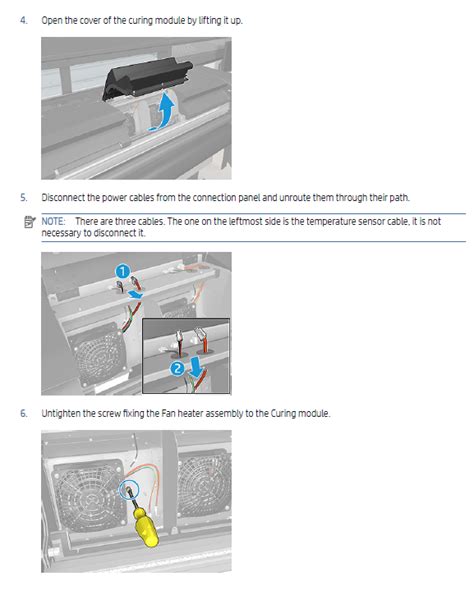 4. Open the cover of the curing module by lifting it up.

5. Disconnect the power cables from the connection panel and unroute them through their path.

NOTE: There are three cables. The one on the leftmost side is the temperature sensor cable, it is not necessary to disconnect it.

1

2

6. Untighten the screw fixing the Fan heater assembly to the Curing module.