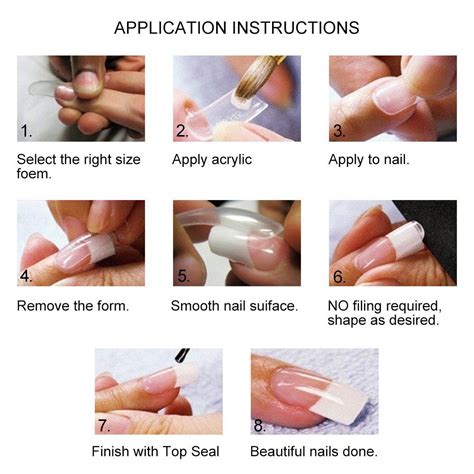 APPLICATION INSTRUCTIONS

1.

Select the right size foem.

2.

Apply acrylic

3.

Apply to nail.

4.

Remove the form.

5.

Smooth nail suiface.

6.

NO filing required, shape as desired.

7.

Finish with Top Seal

8.

Beautiful nails done.