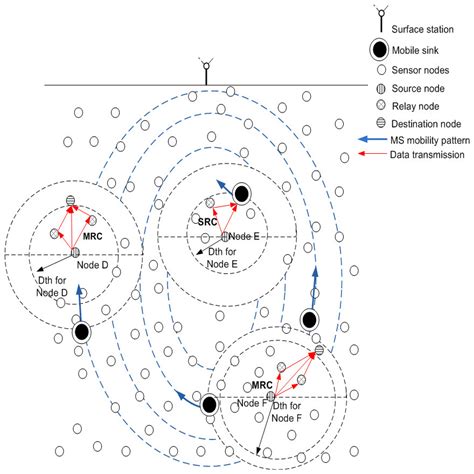 Surface station
Mobile sink
Sensor nodes
Source node
Relay node
Destination node
MS mobility pattern
Data transmission

MRC
Node D
Dth for Node D

SRC
Node E
Dth for Node E

MRC
Node F
Dth for Node F