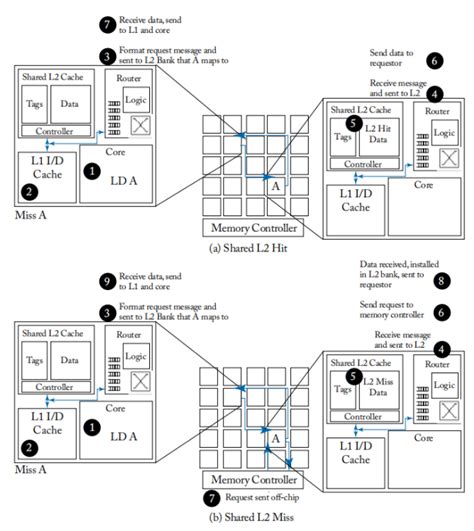 7 Receive data, send to L1 and core

3 Format request message and sent to L2 Bank that A maps to

Send data to requestor 6

Receive message and sent to L2 4

Shared L2 Cache
Tags
Data
Controller
Router
Logic
L1 I/D Cache
2
Core
1
LD A
Miss A

A
Memory Controller

Shared L2 Cache
5
Tags
L2 Hit Data
Controller
Router
Logic
L1 I/D Cache
Core

(a) Shared L2 Hit

9 Receive data, send to L1 and core

3 Format request message and sent to L2 Bank that A maps to

Data received, installed in L2 bank, sent to requestor 8

Send request to memory controller 6

Receive message and sent to L2 4

Shared L2 Cache
Tags
Data
Controller
Router
Logic
L1 I/D Cache
2
Core
1
LD A
Miss A

A
Memory Controller

7 Request sent off-chip

Shared L2 Cache
5
Tags
L2 Miss Data
Controller
Router
Logic
L1 I/D Cache
Core

(b) Shared L2 Miss