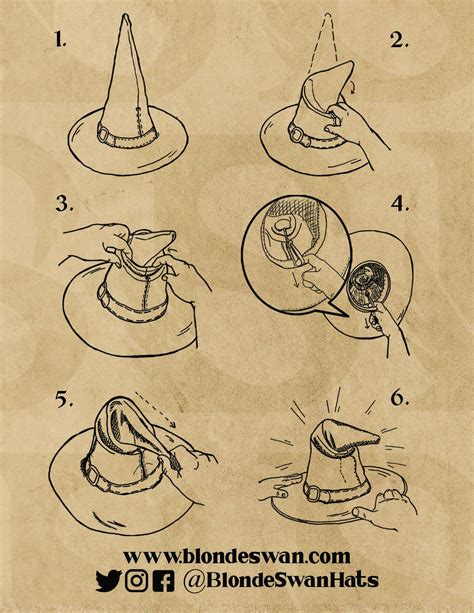 1.

2.

3.

4.

5.

6.

www.blondeswan.com
@BlondeSwanHats