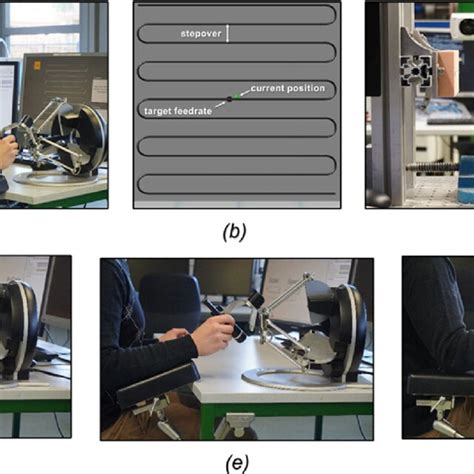 stepover

current position

target feedrate

(b)

(e)