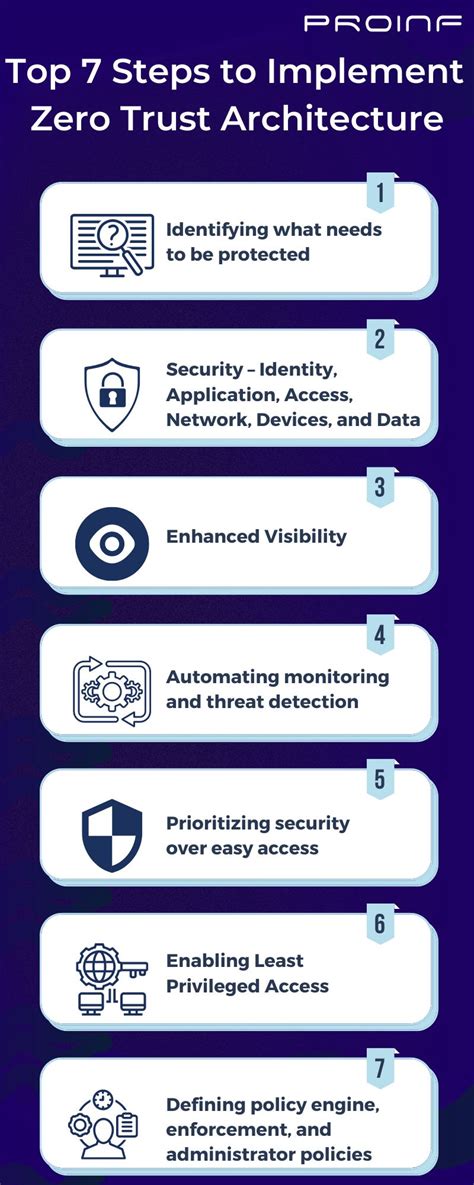 PROINF

Top 7 Steps to Implement Zero Trust Architecture

1
Identifying what needs to be protected

2
Security – Identity, Application, Access, Network, Devices, and Data

3
Enhanced Visibility

4
Automating monitoring and threat detection

5
Prioritizing security over easy access

6
Enabling Least Privileged Access

7
Defining policy engine, enforcement, and administrator policies