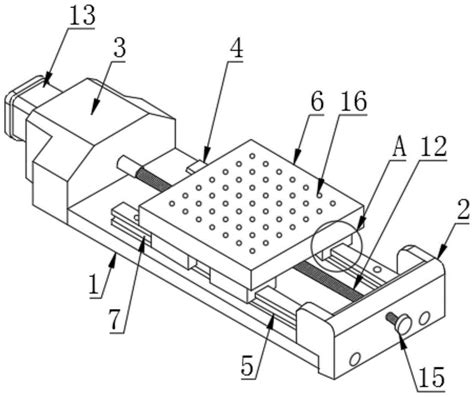 13
3
4
6
16
A
12
2
1
7
5
15