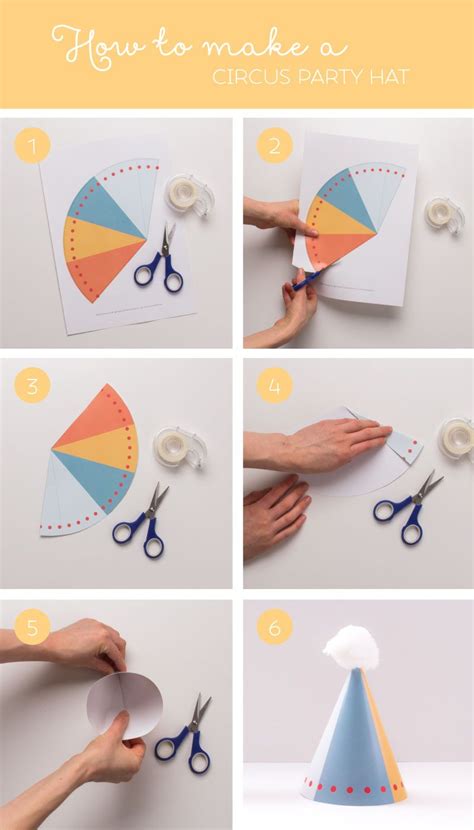 How to make a
CIRCUS PARTY HAT

1

2

3

4

5

6