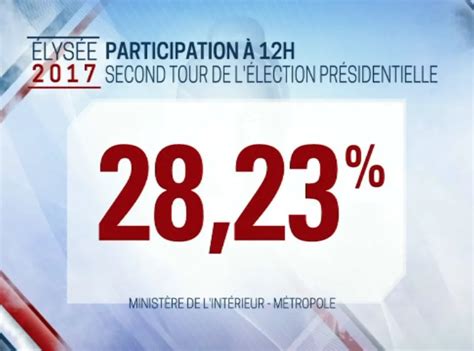 ÉLYSÉE
2017

PARTICIPATION À 12H
SECOND TOUR DE L'ÉLECTION PRÉSIDENTIELLE

28,23%

MINISTÈRE DE L'INTÉRIEUR - MÉTROPOLE