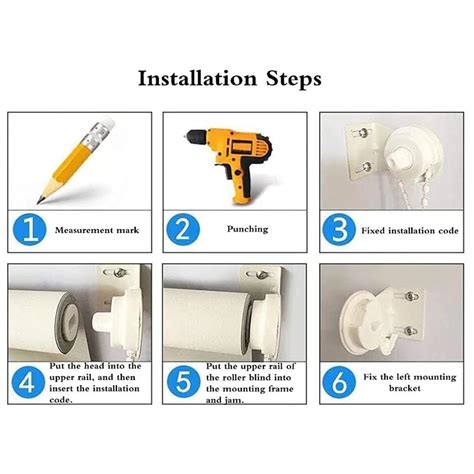 Installation Steps

1 Measurement mark

2 Punching

3 Fixed installation code

4 Put the head into the upper rail, and then insert the installation code.

5 Put the upper rail of the roller blind into the mounting frame and jam.

6 Fix the left mounting bracket