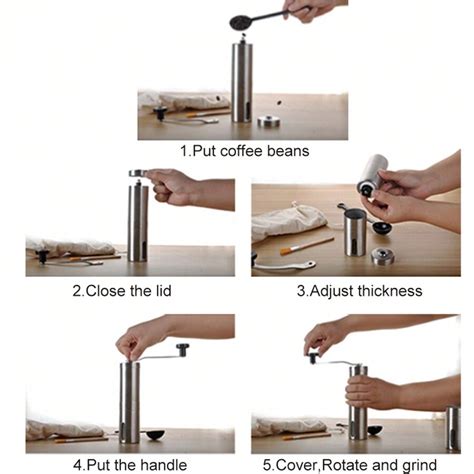 1.Put coffee beans

2.Close the lid

3.Adjust thickness

4.Put the handle

5.Cover,Rotate and grind