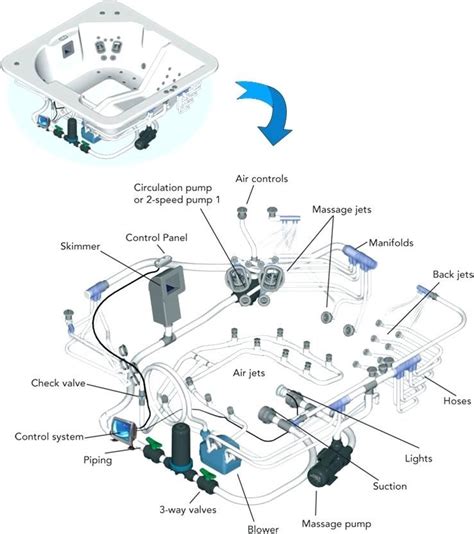 Air controls

Circulation pump or 2-speed pump 1

Massage jets

Control Panel

Skimmer

Manifolds

Back jets

Air jets

Check valve

Hoses

Control system

Piping

Lights

Suction

3-way valves

Blower

Massage pump