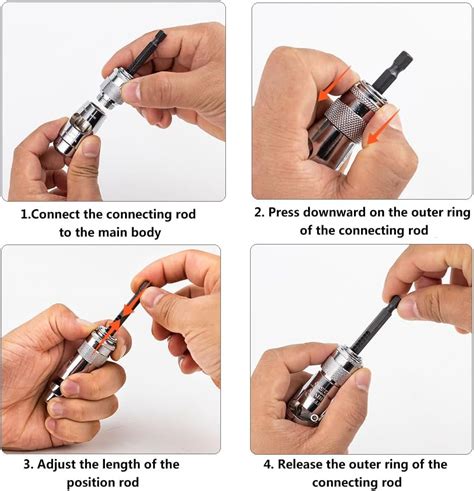 1.Connect the connecting rod to the main body

2. Press downward on the outer ring of the connecting rod

3. Adjust the length of the position rod

4. Release the outer ring of the connecting rod