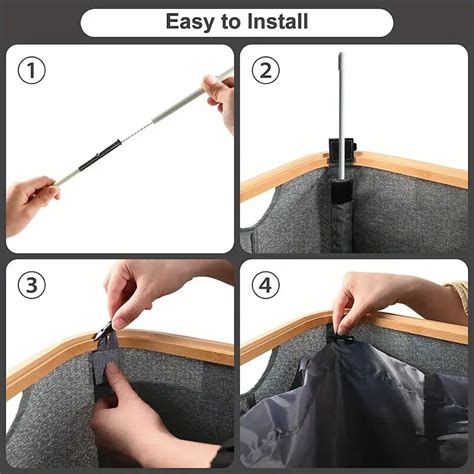 Easy to Install

1

2

3

4