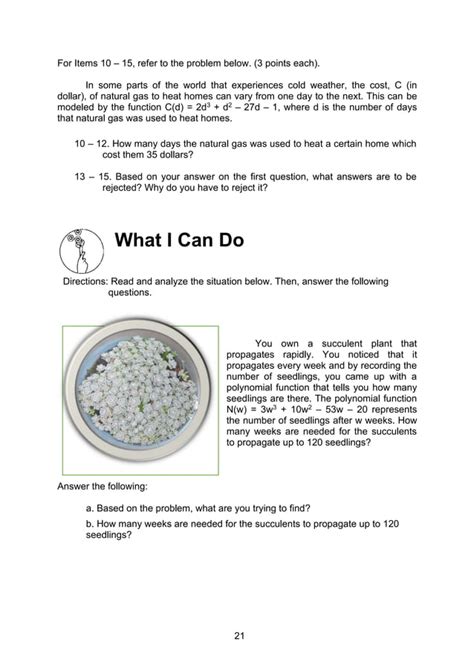 For Items 10 – 15, refer to the problem below. (3 points each).

In some parts of the world that experiences cold weather, the cost, C (in dollar), of natural gas to heat homes can vary from one day to the next. This can be modeled by the function $C(d) = 2d^3 + d^2 - 27d - 1$, where d is the number of days that natural gas was used to heat homes.

10 – 12. How many days the natural gas was used to heat a certain home which cost them 35 dollars?

13 – 15. Based on your answer on the first question, what answers are to be rejected? Why do you have to reject it?

What I Can Do

Directions: Read and analyze the situation below. Then, answer the following questions.

You own a succulent plant that propagates rapidly. You noticed that it propagates every week and by recording the number of seedlings, you came up with a polynomial function that tells you how many seedlings are there. The polynomial function $N(w) = 3w^3 + 10w^2 - 53w - 20$ represents the number of seedlings after w weeks. How many weeks are needed for the succulents to propagate up to 120 seedlings?

Answer the following:

a. Based on the problem, what are you trying to find?

b. How many weeks are needed for the succulents to propagate up to 120 seedlings?

21