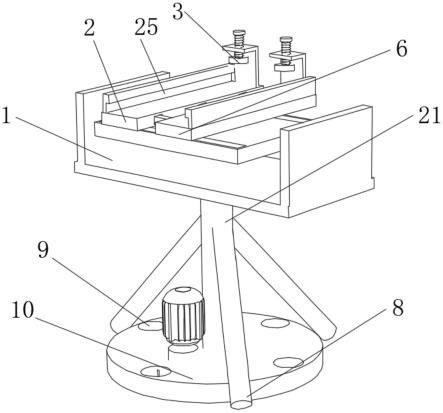 3
2
25
6
1
21
9
10
8