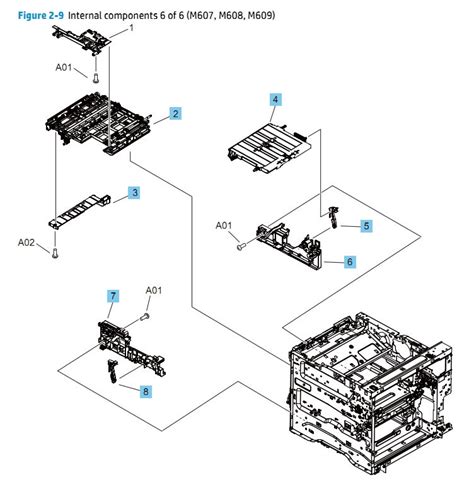 Figure 2-9 Internal components 6 of 6 (M607, M608, M609)

1

A01

2

4

3

A01

5

A02

6

7

A01

8